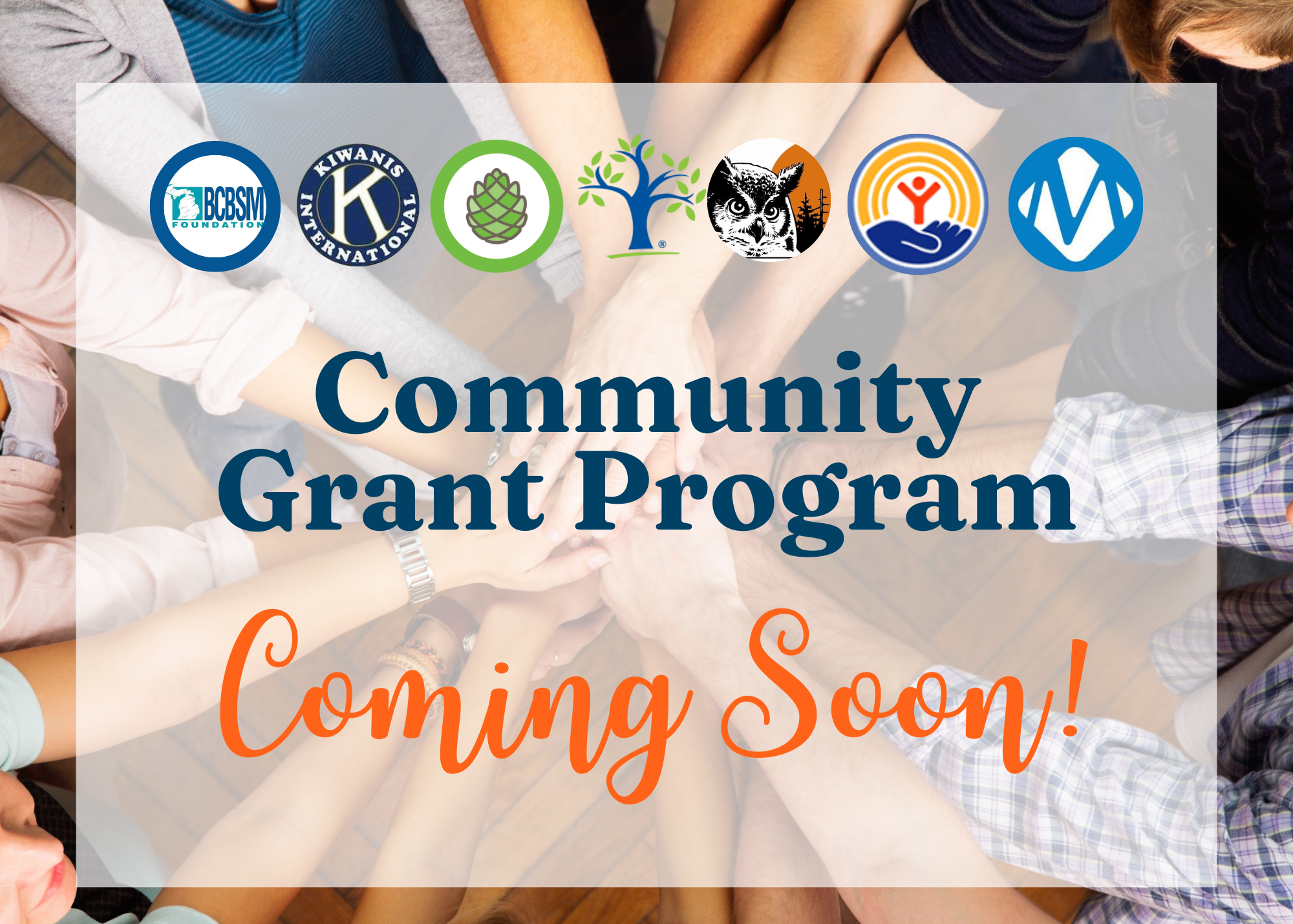 BCBSM FOUNDATION

KIWANIS INTERNATIONAL K

Community Grant Program

Coming Soon!